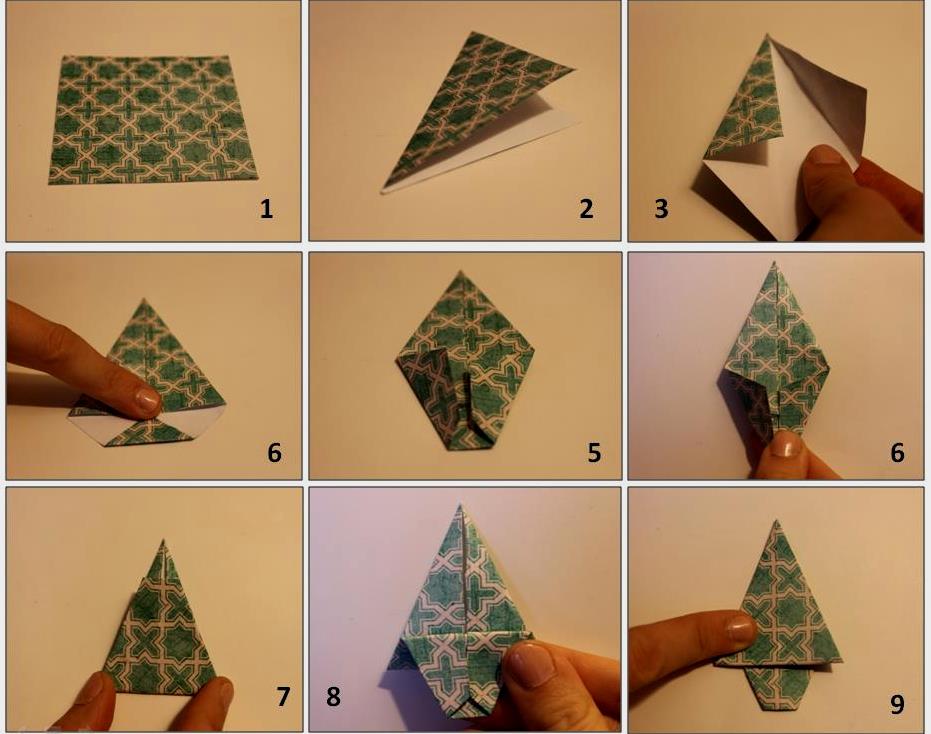 1

2

3

6

5

6

7

8

9